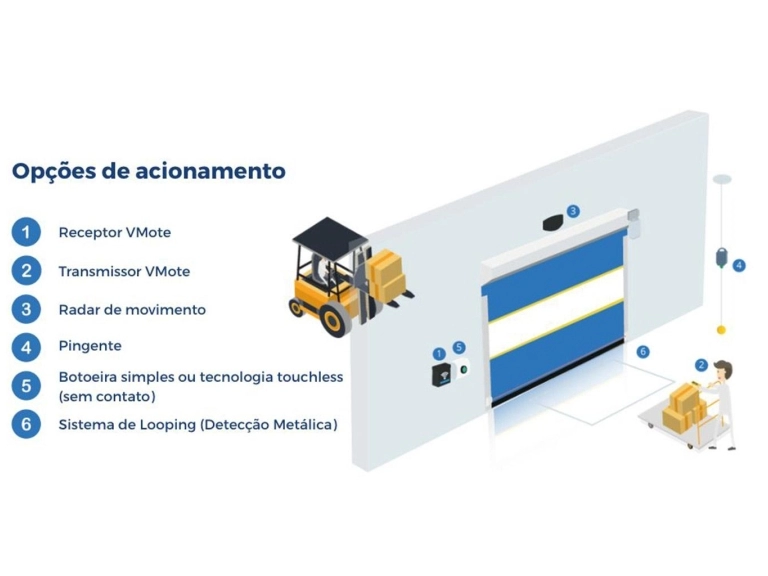 Opções de acionamento

1 Receptor VMote

2 Transmissor VMote

3 Radar de movimento

4 Pingente

5 Botoeira simples ou tecnologia touchless (sem contato)

6 Sistema de Looping (Detecção Metálica)

3

4

1 5

6

2